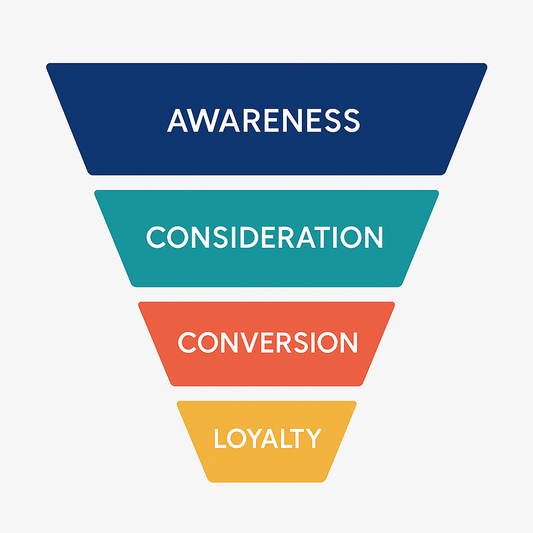 AWARENESS

CONSIDERATION

CONVERSION

LOYALTY